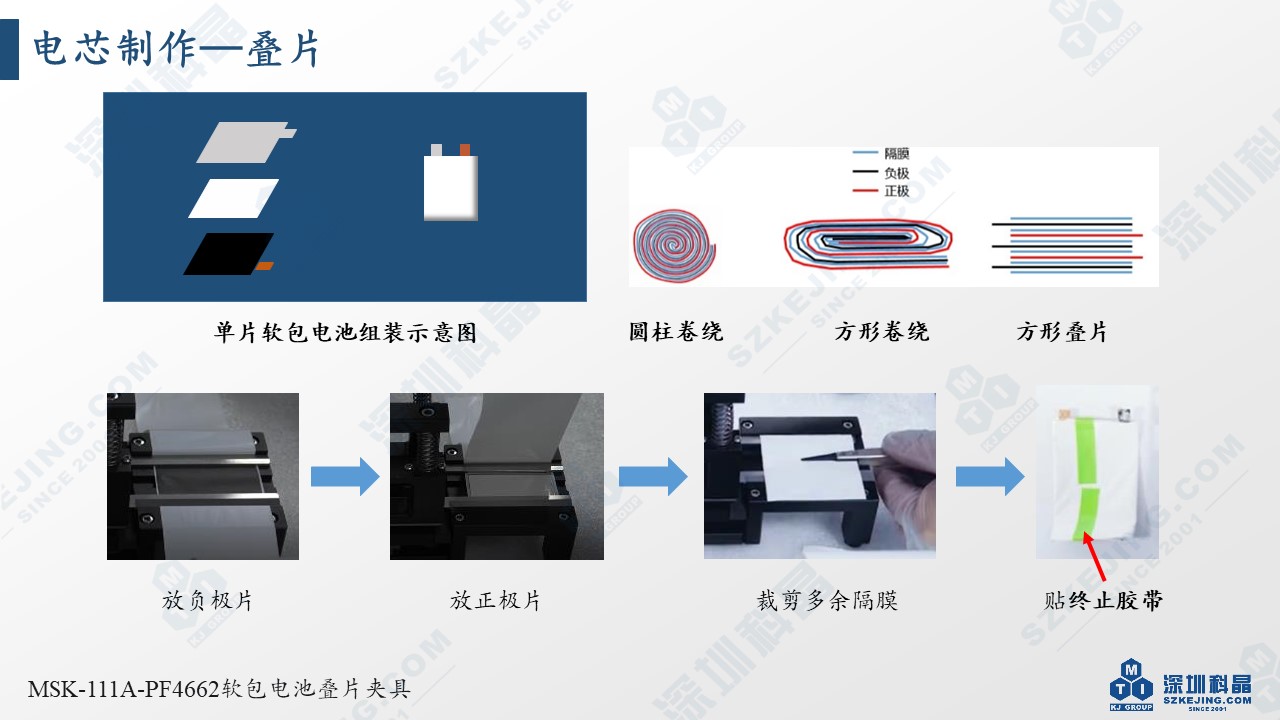 电芯制作—叠片

隔膜
负极
正极

单片软包电池组装示意图

圆柱卷绕

方形卷绕

方形叠片

放负极片

放正极片

裁剪多余隔膜

贴终止胶带

MSK-111A-PF4662软包电池叠片夹具

MTI KJ GROUP 深圳科晶 SZKEJING.COM SINCE 2001