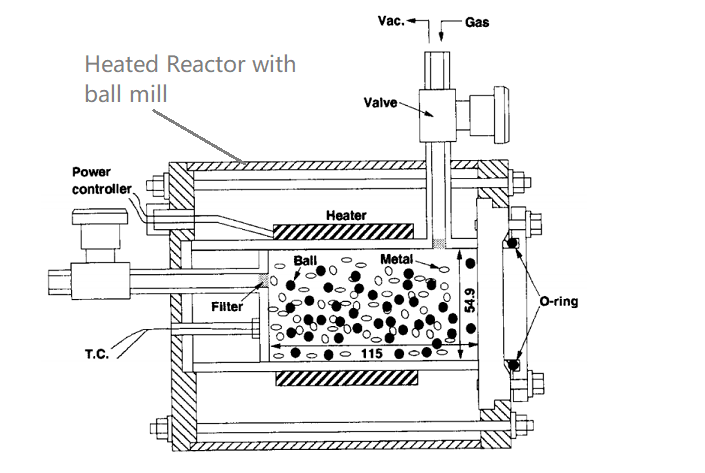 Vac.
Gas
Heated Reactor with ball mill
Valve
Power controller
Heater
Ball
Metal
Filter
54.9
O-ring
T.C.
115