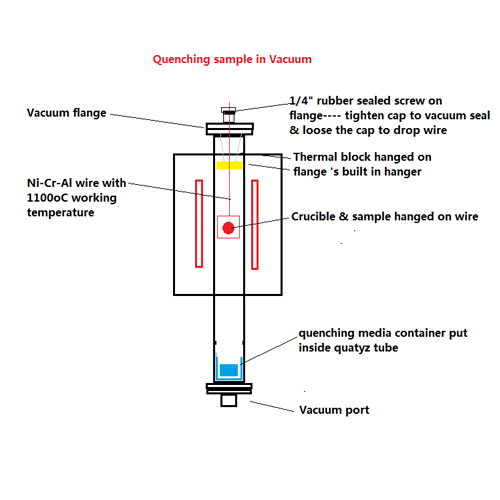 Quenching sample in Vacuum

Vacuum flange

1/4" rubber sealed screw on flange---- tighten cap to vacuum seal & loose the cap to drop wire

Thermal block hanged on flange 's built in hanger

Ni-Cr-Al wire with 1100oC working temperature

Crucible & sample hanged on wire

quenching media container put inside quatyz tube

Vacuum port